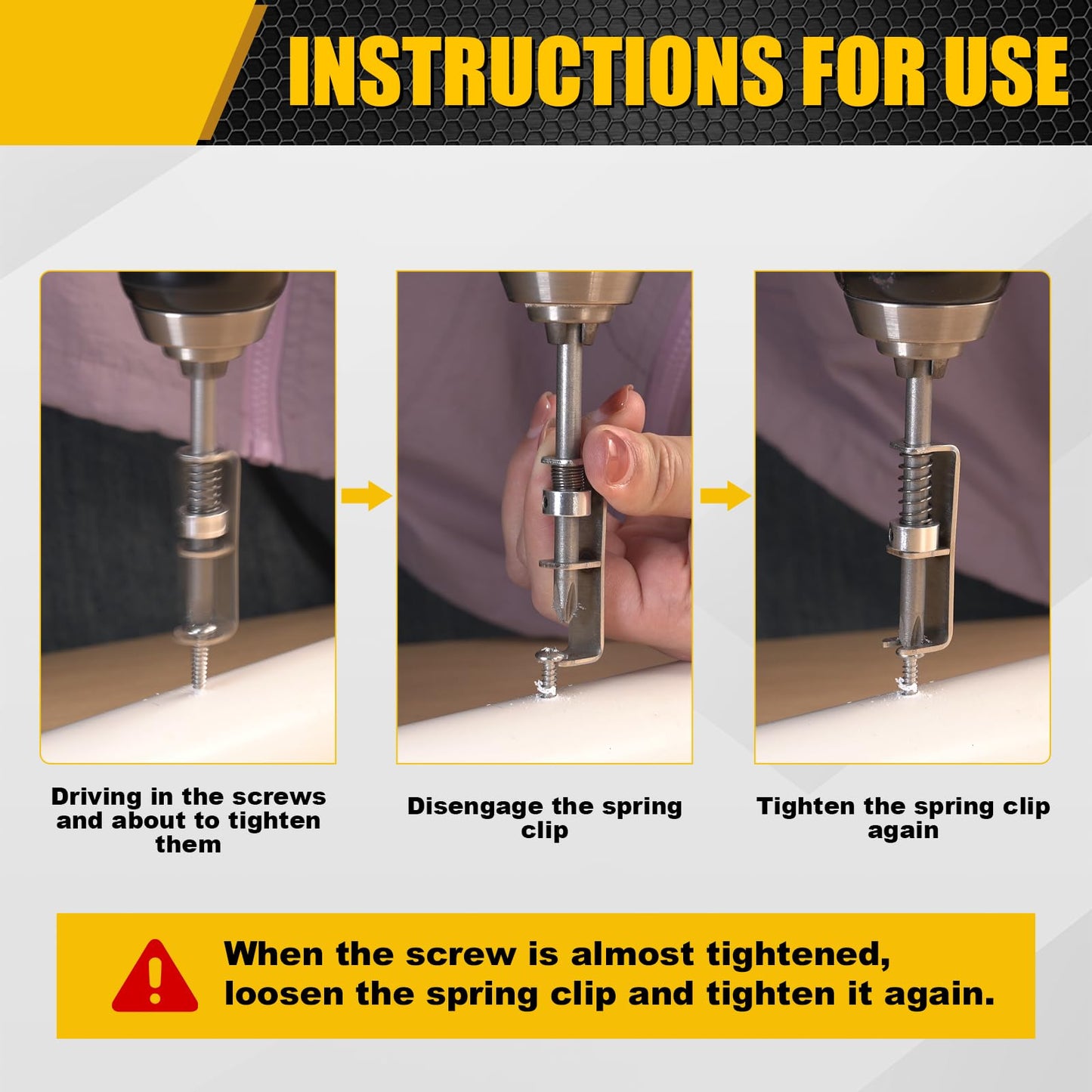 INSTRUCTIONS FOR USE

Driving in the screws and about to tighten them

Disengage the spring clip

Tighten the spring clip again

When the screw is almost tightened, loosen the spring clip and tighten it again.