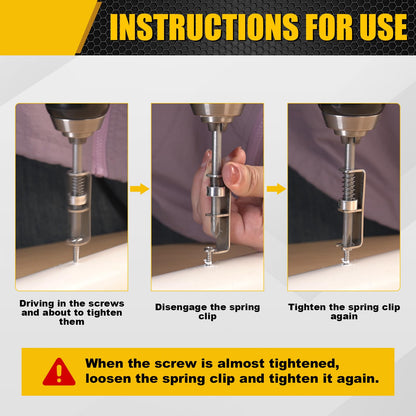 INSTRUCTIONS FOR USE

Driving in the screws and about to tighten them

Disengage the spring clip

Tighten the spring clip again

When the screw is almost tightened, loosen the spring clip and tighten it again.